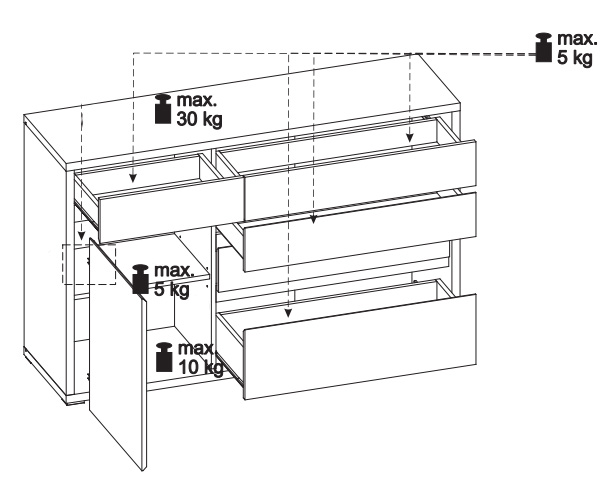 max.
5 kg

max.
30 kg

max.
5 kg

max.
10 kg